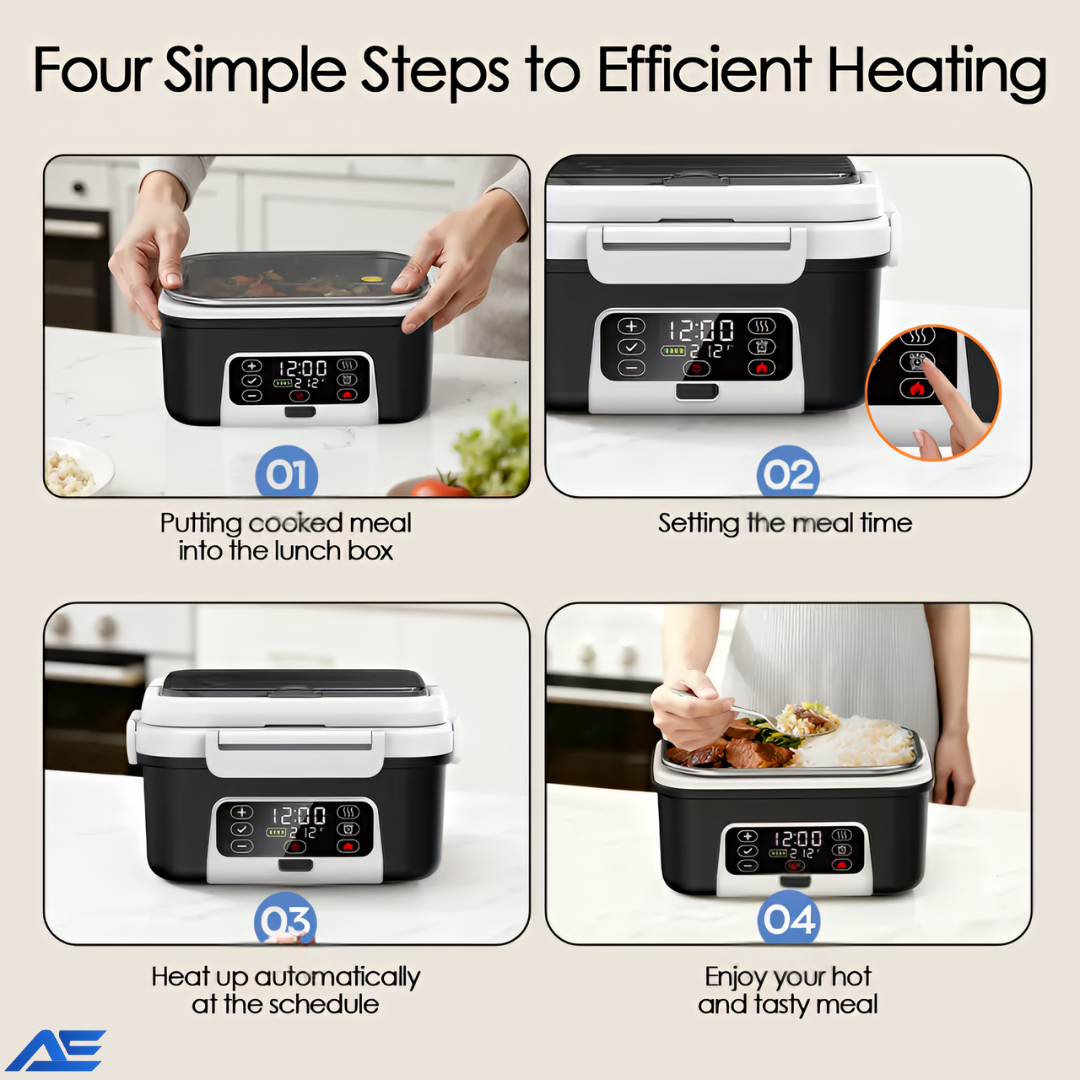 Four Simple Steps to Efficient Heating

12:00
212°

01

Putting cooked meal into the lunch box

12:00
212°

02

Setting the meal time

12:00
212°

03

Heat up automatically at the schedule

12:00
212°

04

Enjoy your hot and tasty meal

AE